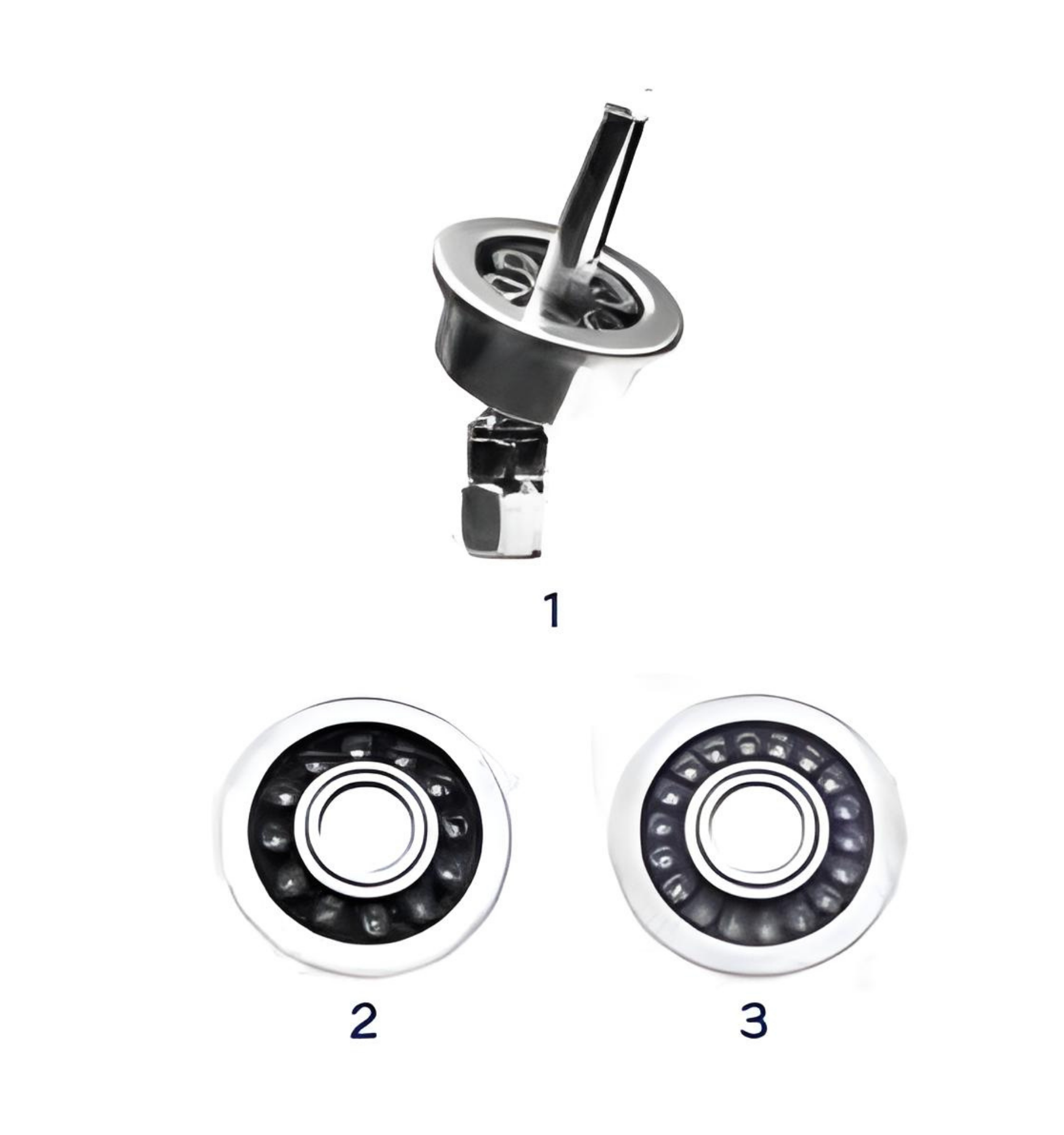 1

2

3